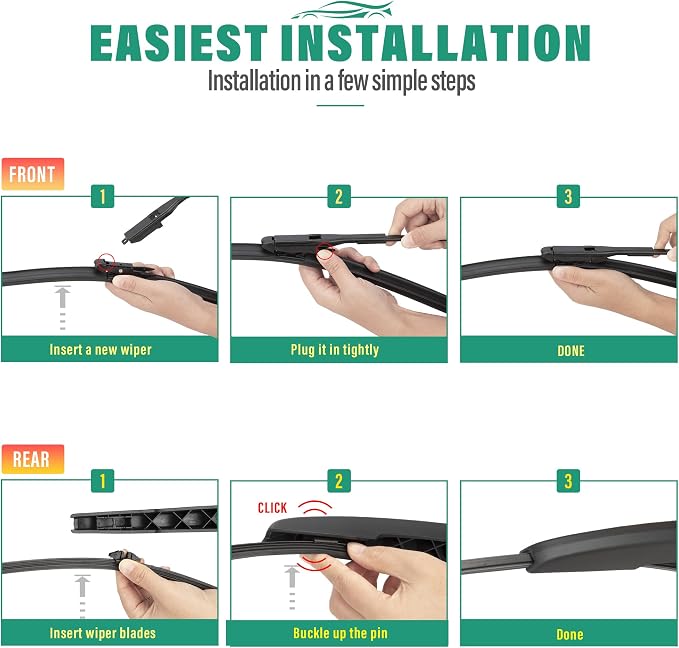 EASIEST INSTALLATION
Installation in a few simple steps

FRONT

1
Insert a new wiper

2
Plug it in tightly

3
DONE

REAR

1
Insert wiper blades

2
CLICK
Buckle up the pin

3
Done